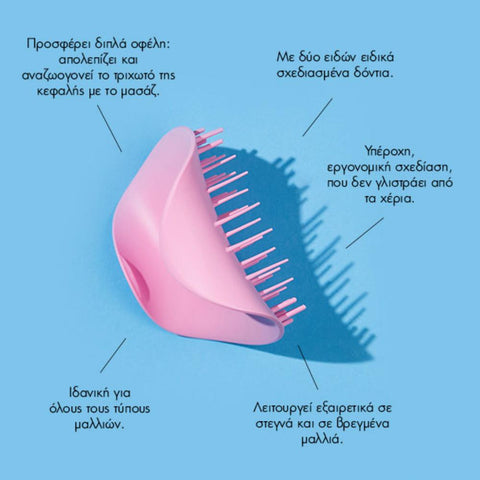 Προσφέρει διπλά οφέλη: απολεπίζει και αναζωογονεί το τριχωτό της κεφαλής με το μασάζ.

Με δύο ειδών ειδικά σχεδιασμένα δόντια.

Υπέροχη, εργονομική σχεδίαση, που δεν γλιστράει από τα χέρια.

Ιδανική για όλους τους τύπους μαλλιών.

Λειτουργεί εξαιρετικά σε στεγνά και σε βρεγμένα μαλλιά.